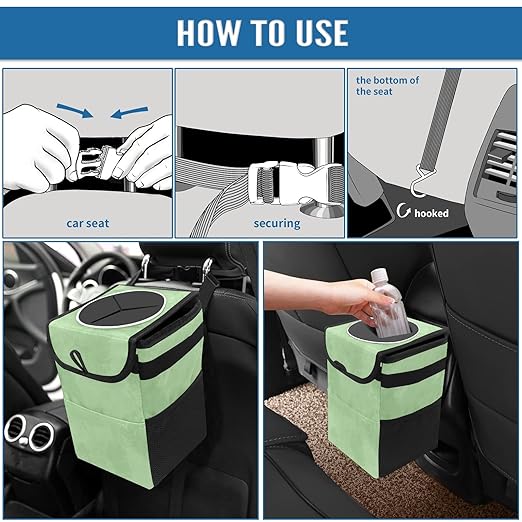 HOW TO USE

car seat

securing

the bottom of the seat

hooked