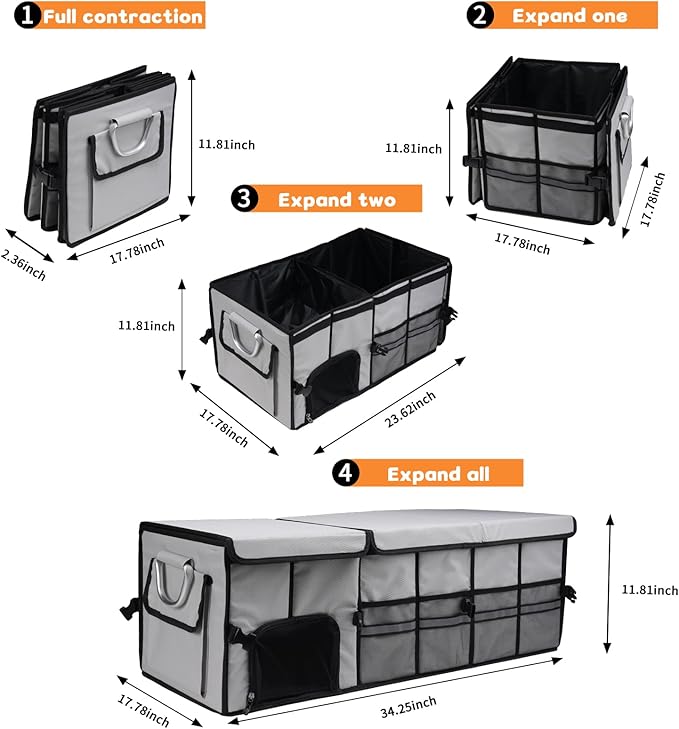 1 Full contraction

11.81inch

2.36inch

17.78inch

2 Expand one

11.81inch

17.78inch

17.78inch

3 Expand two

11.81inch

17.78inch

23.62inch

4 Expand all

11.81inch

17.78inch

34.25inch