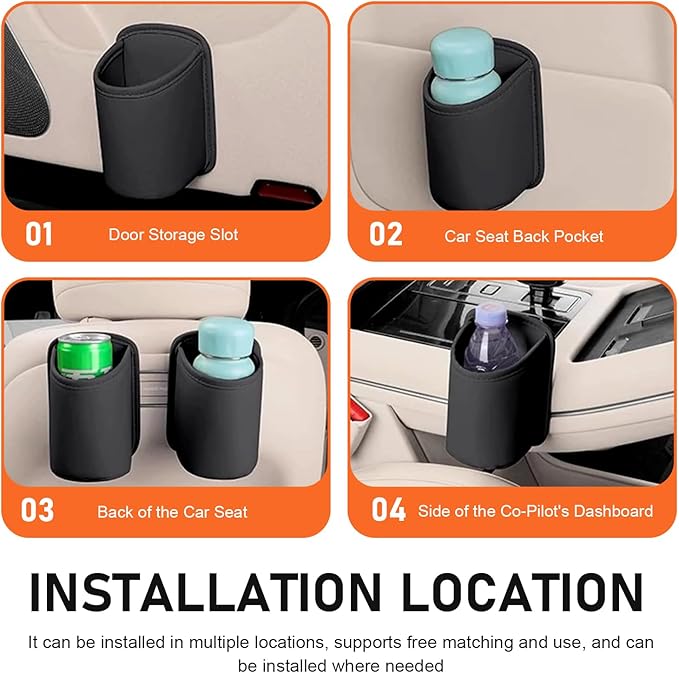 01 Door Storage Slot

02 Car Seat Back Pocket

03 Back of the Car Seat

04 Side of the Co-Pilot's Dashboard

INSTALLATION LOCATION

It can be installed in multiple locations, supports free matching and use, and can be installed where needed