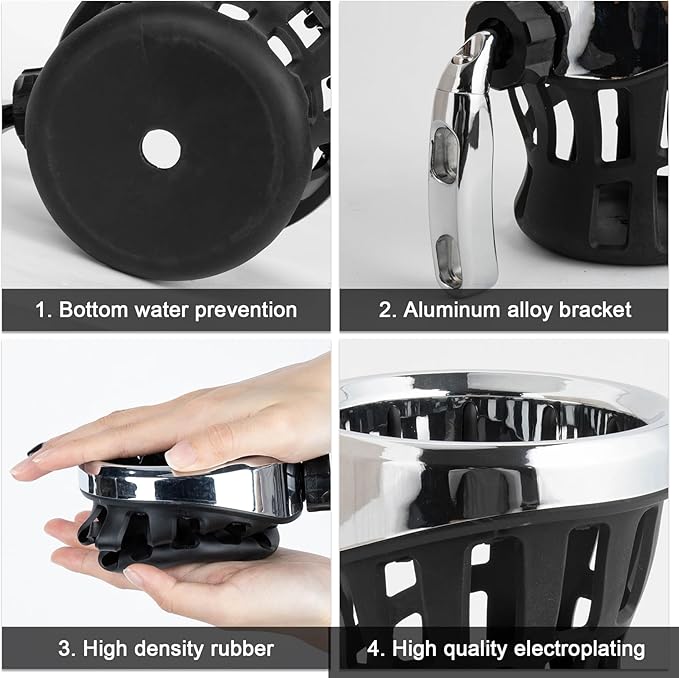 1. Bottom water prevention

2. Aluminum alloy bracket

3. High density rubber

4. High quality electroplating