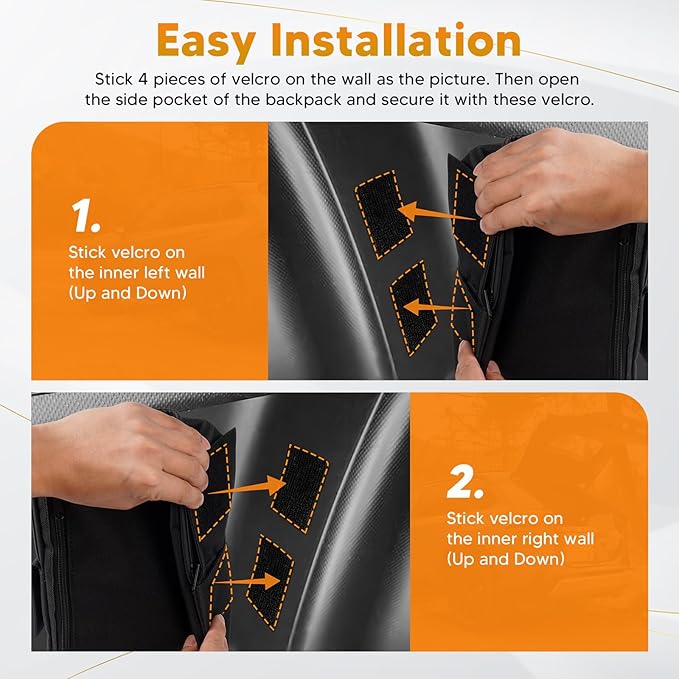 Easy Installation

Stick 4 pieces of velcro on the wall as the picture. Then open the side pocket of the backpack and secure it with these velcro.

1.

Stick velcro on the inner left wall (Up and Down)

2.

Stick velcro on the inner right wall (Up and Down)