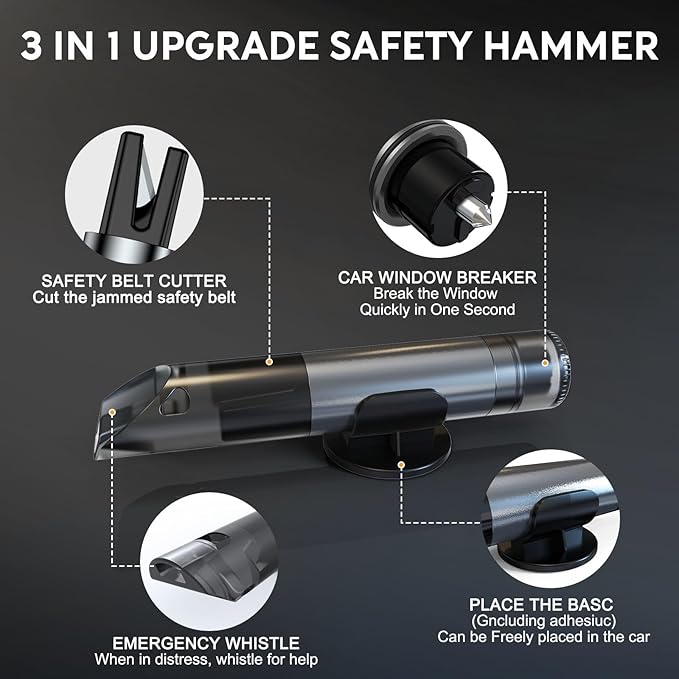 3 IN 1 UPGRADE SAFETY HAMMER

SAFETY BELT CUTTER
Cut the jammed safety belt

CAR WINDOW BREAKER
Break the Window
Quickly in One Second

EMERGENCY WHISTLE
When in distress, whistle for help

PLACE THE BASC
(Gncluding adhesiuc)
Can be Freely placed in the car