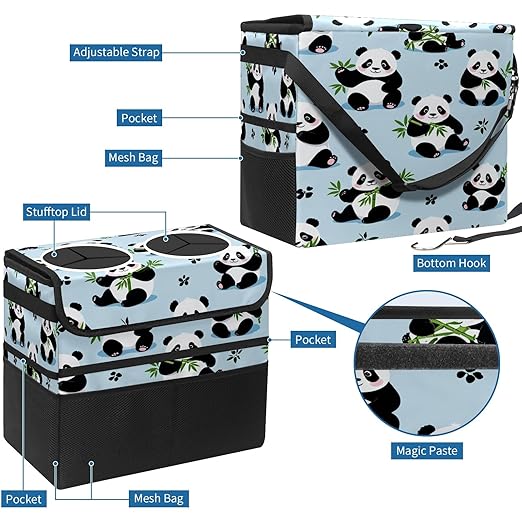 Adjustable Strap

Pocket

Mesh Bag

Stufftop Lid

Bottom Hook

Pocket

Magic Paste

Pocket

Mesh Bag