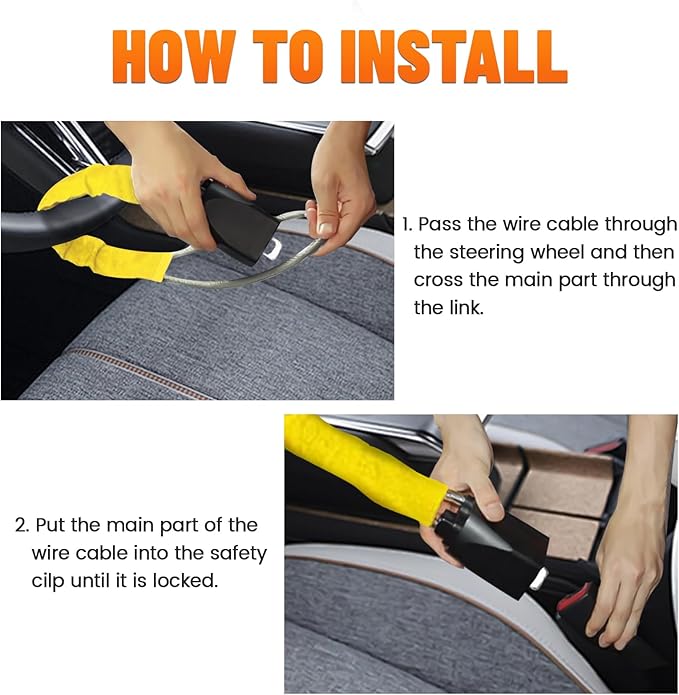 HOW TO INSTALL

1. Pass the wire cable through the steering wheel and then cross the main part through the link.

2. Put the main part of the wire cable into the safety cilp until it is locked.