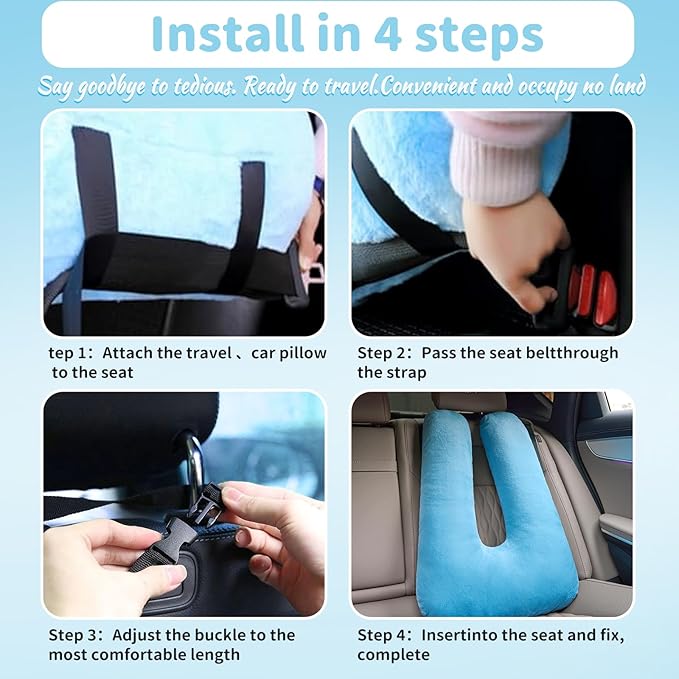 Install in 4 steps

Say goodbye to tedious. Ready to travel.Convenient and occupy no land

tep 1：Attach the travel 、car pillow to the seat

Step 2：Pass the seat beltthrough the strap

Step 3：Adjust the buckle to the most comfortable length

Step 4：Insertinto the seat and fix, complete