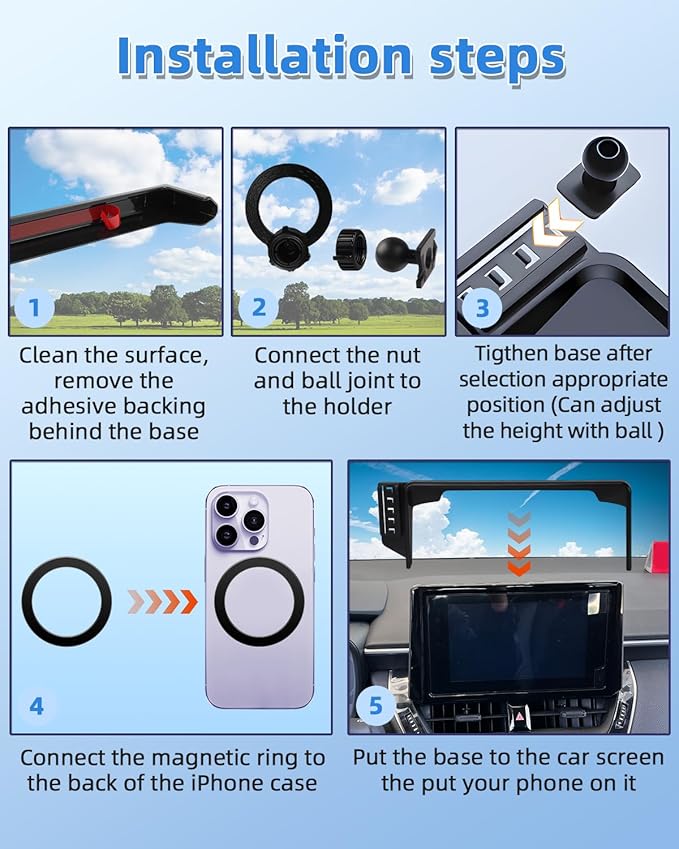 Installation steps

1

Clean the surface, remove the adhesive backing behind the base

2

Connect the nut and ball joint to the holder

3

Tigthen base after selection appropriate position (Can adjust the height with ball )

4

Connect the magnetic ring to the back of the iPhone case

5

Put the base to the car screen the put your phone on it