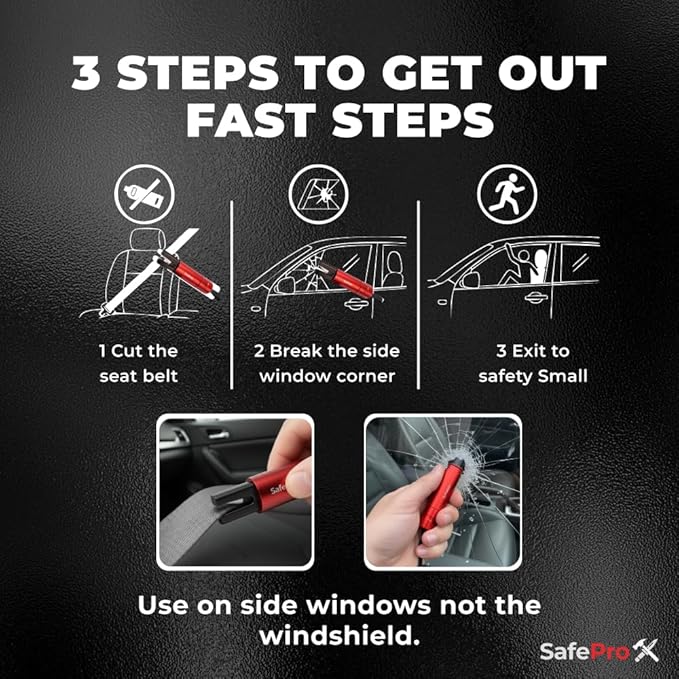 3 STEPS TO GET OUT FAST STEPS

1 Cut the seat belt

2 Break the side window corner

3 Exit to safety Small

Safe

Use on side windows not the windshield.

SafePro