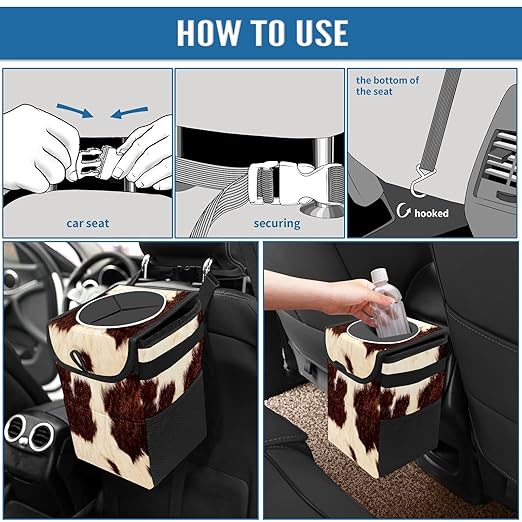 HOW TO USE

car seat

securing

the bottom of the seat

hooked