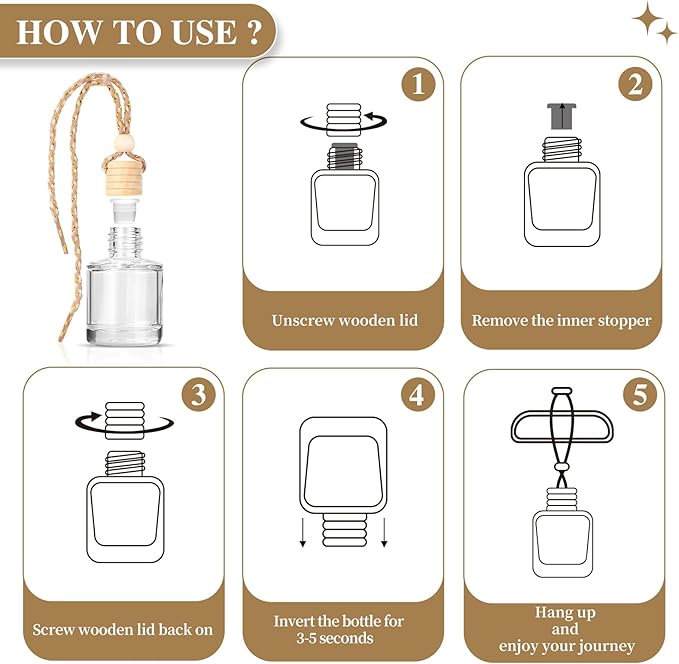 HOW TO USE ?

1

Unscrew wooden lid

2

Remove the inner stopper

3

Screw wooden lid back on

4

Invert the bottle for 3-5 seconds

5

Hang up and enjoy your journey