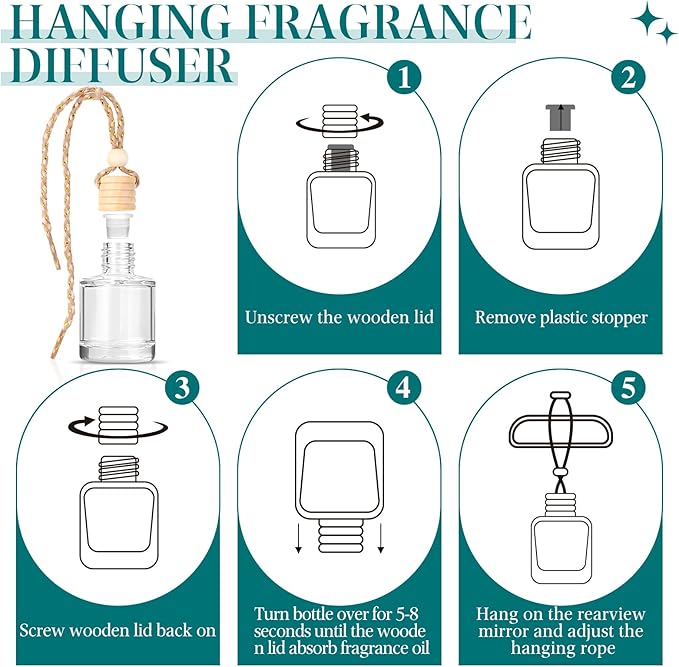 HANGING FRAGRANCE DIFFUSER

1

Unscrew the wooden lid

2

Remove plastic stopper

3

Screw wooden lid back on

4

Turn bottle over for 5-8 seconds until the woode n lid absorb fragrance oil

5

Hang on the rearview mirror and adjust the hanging rope