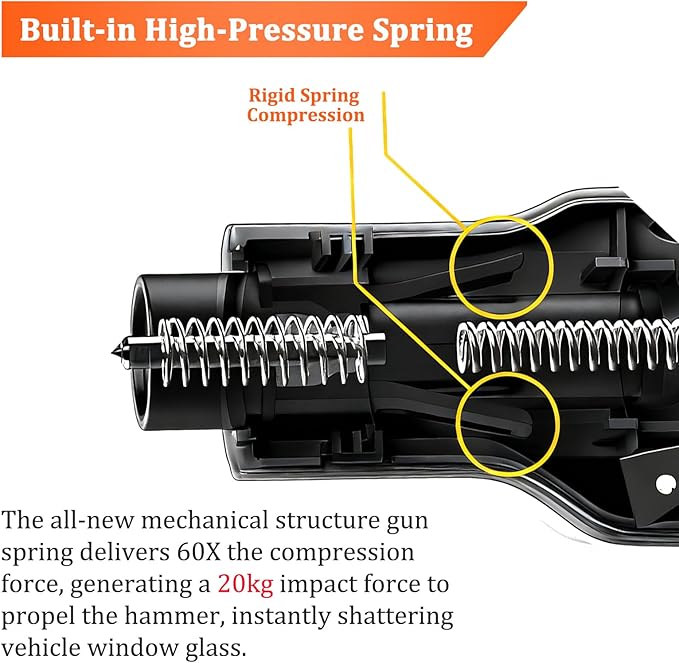 Built-in High-Pressure Spring

Rigid Spring Compression

The all-new mechanical structure gun spring delivers 60X the compression force, generating a 20kg impact force to propel the hammer, instantly shattering vehicle window glass.