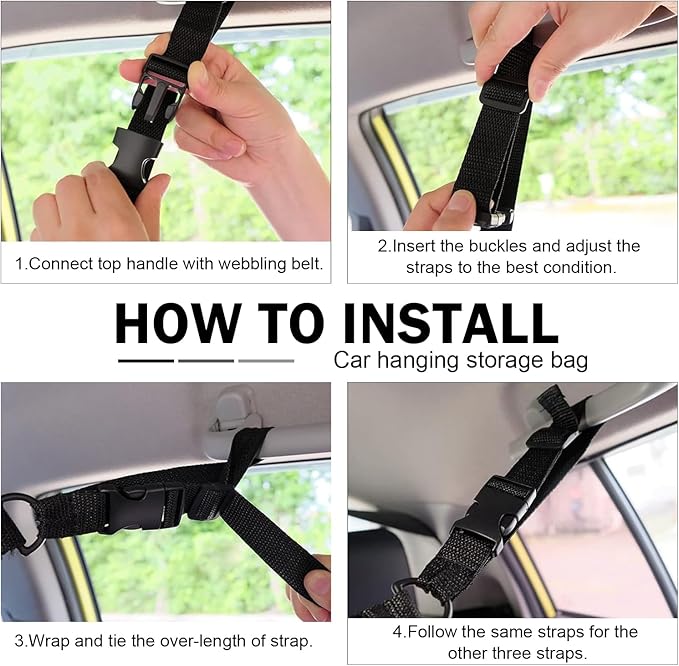 1.Connect top handle with webbling belt.

2.Insert the buckles and adjust the straps to the best condition.

HOW TO INSTALL

Car hanging storage bag

3.Wrap and tie the over-length of strap.

4.Follow the same straps for the other three straps.