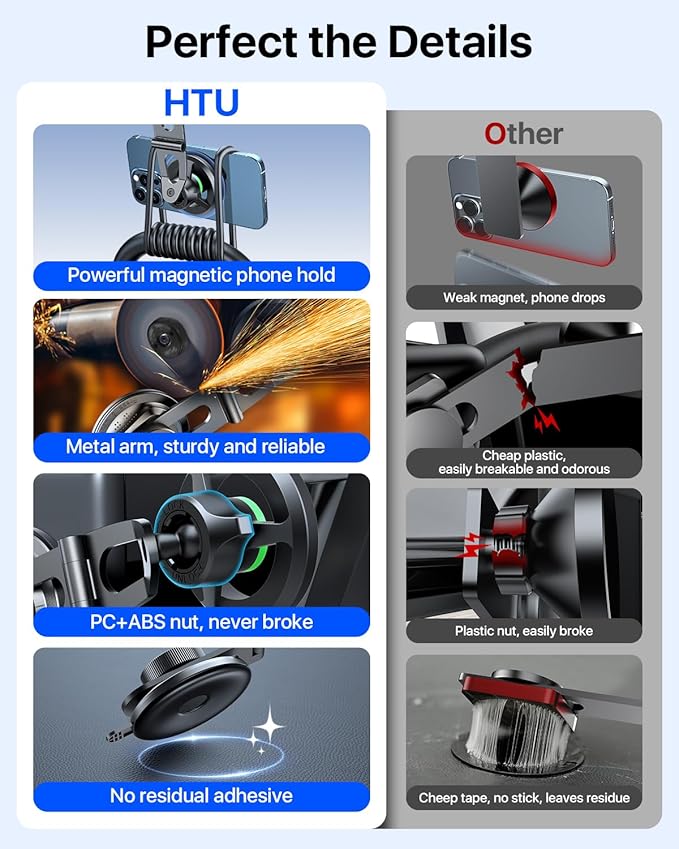 Perfect the Details

HTU

Powerful magnetic phone hold

Metal arm, sturdy and reliable

PC+ABS nut, never broke

No residual adhesive

Other

Weak magnet, phone drops

Cheap plastic, easily breakable and odorous

Plastic nut, easily broke

Cheep tape, no stick, leaves residue