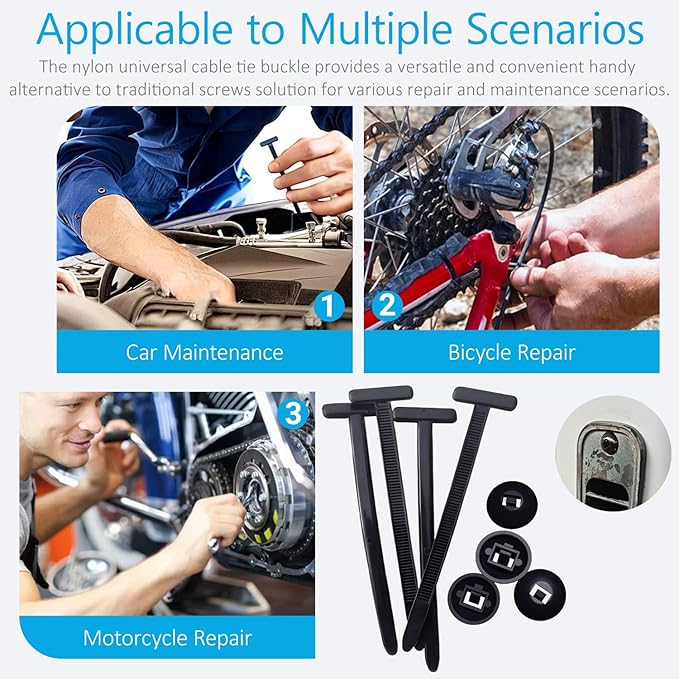 Applicable to Multiple Scenarios

The nylon universal cable tie buckle provides a versatile and convenient handy alternative to traditional screws solution for various repair and maintenance scenarios.

1
Car Maintenance

2
Bicycle Repair

3
Motorcycle Repair