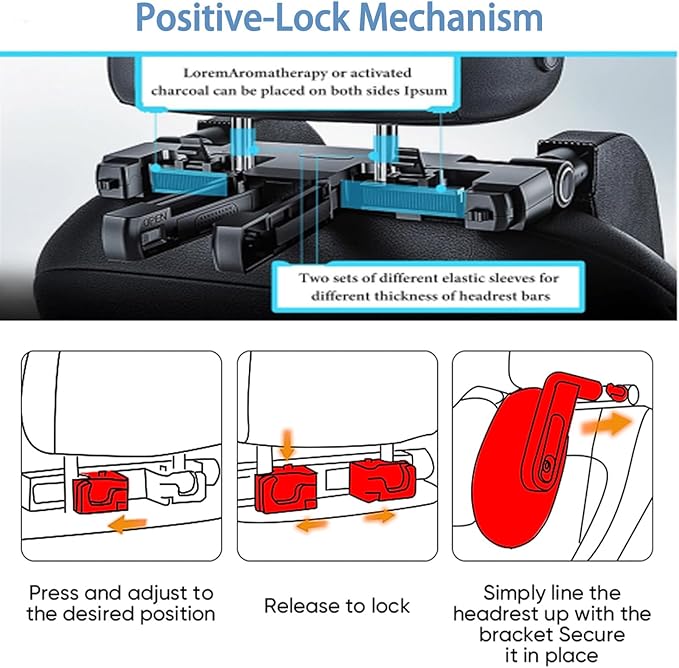 Positive-Lock Mechanism

LoremAromatherapy or activated charcoal can be placed on both sides Ipsum

OPEN

Two sets of different elastic sleeves for different thickness of headrest bars

Press and adjust to the desired position

Release to lock

Simply line the headrest up with the bracket Secure it in place