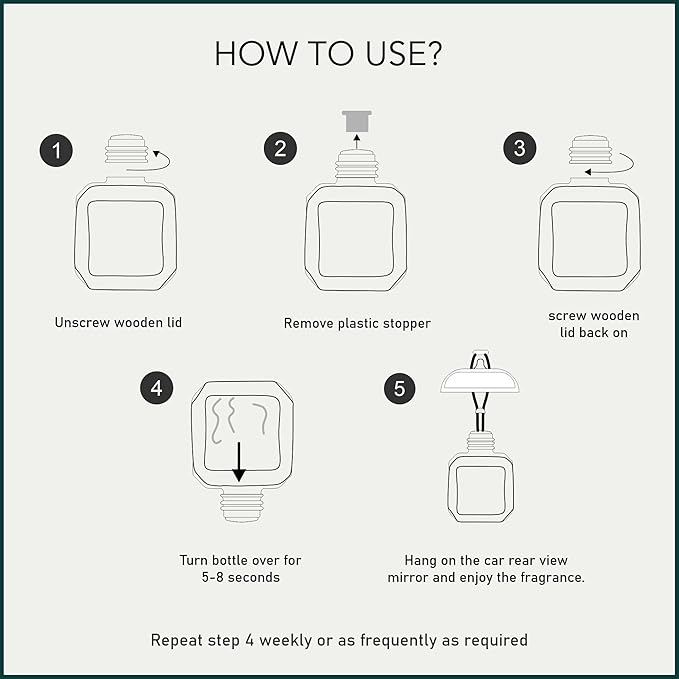 HOW TO USE?

1

Unscrew wooden lid

2

Remove plastic stopper

3

screw wooden lid back on

4

Turn bottle over for 5-8 seconds

5

Hang on the car rear view mirror and enjoy the fragrance.

Repeat step 4 weekly or as frequently as required