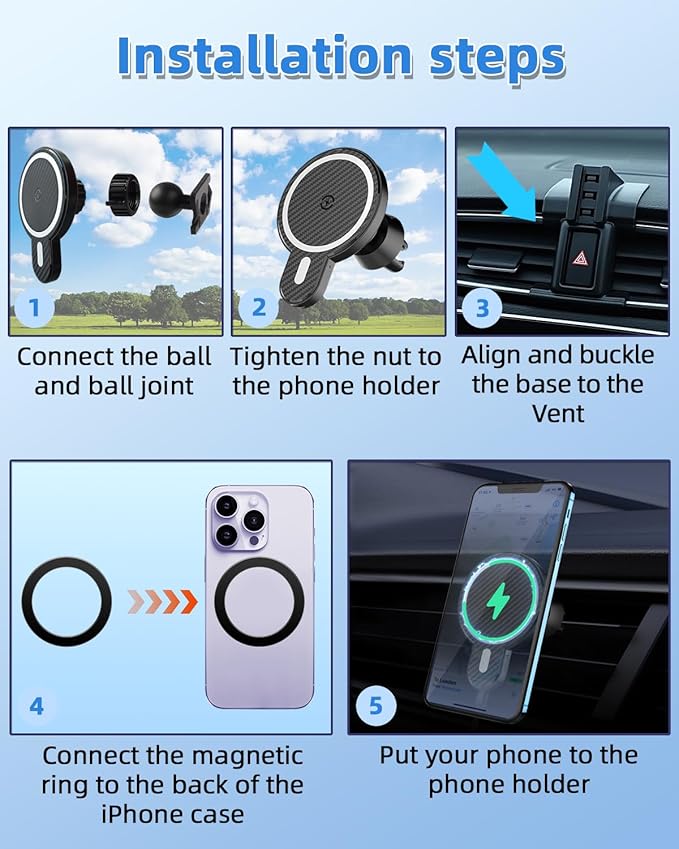 Installation steps

1

Connect the ball and ball joint

2

Tighten the nut to the phone holder

3

Align and buckle the base to the Vent

4

Connect the magnetic ring to the back of the iPhone case

5

Put your phone to the phone holder