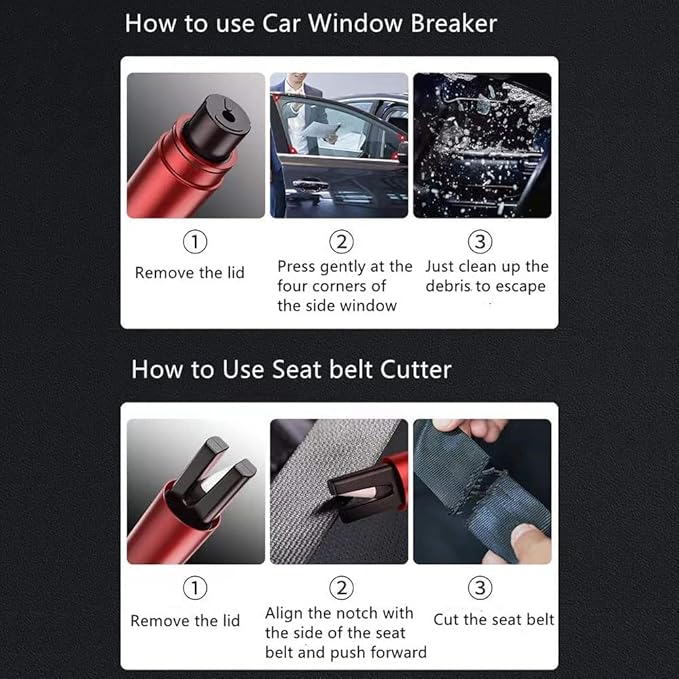 How to use Car Window Breaker

①
Remove the lid

②
Press gently at the four corners of the side window

③
Just clean up the debris to escape

How to Use Seat belt Cutter

①
Remove the lid

②
Align the notch with the side of the seat belt and push forward

③
Cut the seat belt