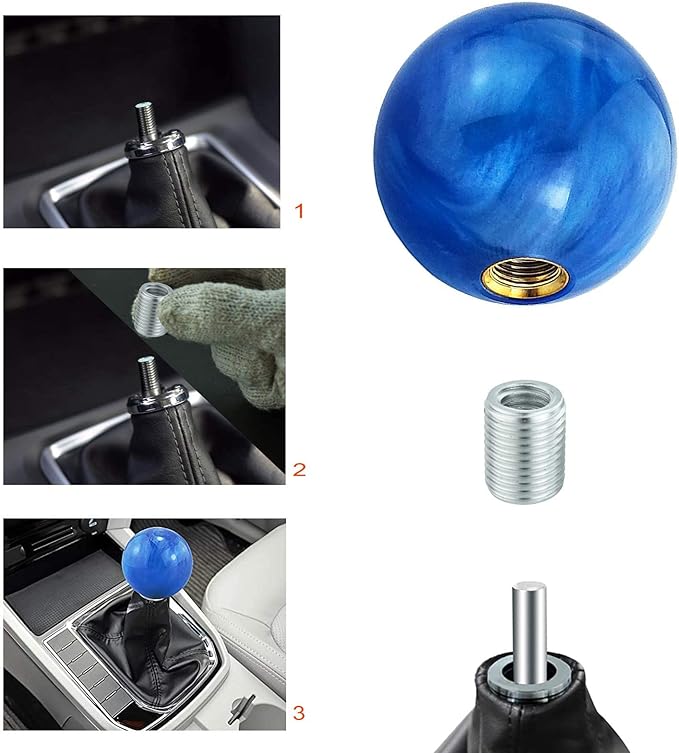 1

2

3