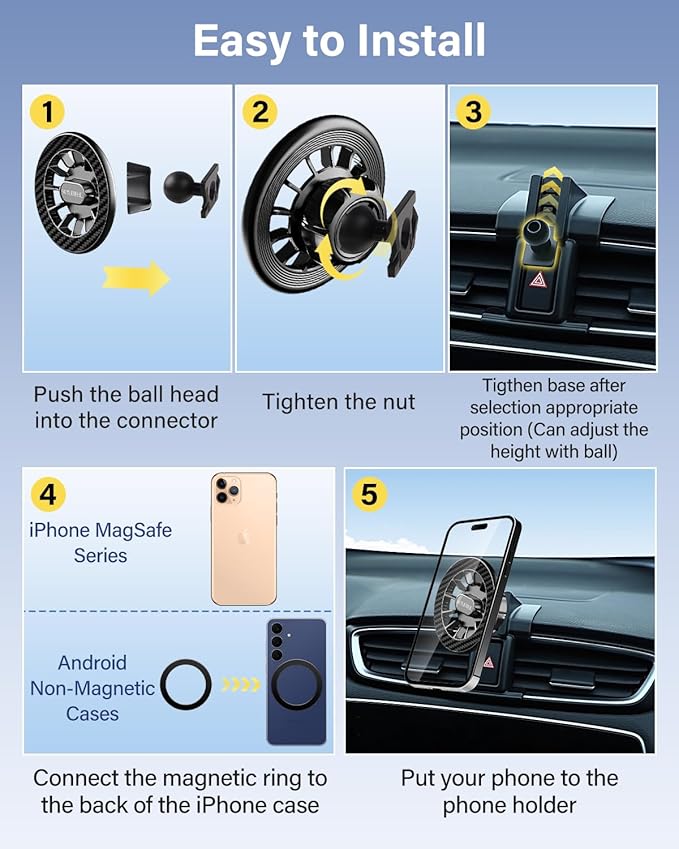 Easy to Install

1

Push the ball head into the connector

2

Tighten the nut

3

Tigthen base after selection appropriate position (Can adjust the height with ball)

4

iPhone MagSafe Series

Android Non-Magnetic Cases

Connect the magnetic ring to the back of the iPhone case

5

Put your phone to the phone holder