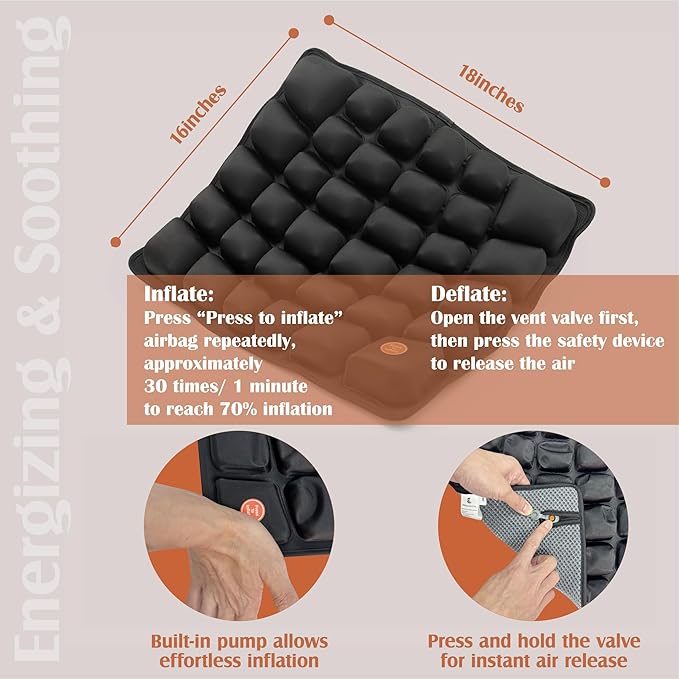 Energizing & Soothing

16inches

18inches

Inflate:
Press “Press to inflate” airbag repeatedly, approximately 30 times/ 1 minute to reach 70% inflation

Deflate:
Open the vent valve first, then press the safety device to release the air

Built-in pump allows effortless inflation

Press and hold the valve for instant air release