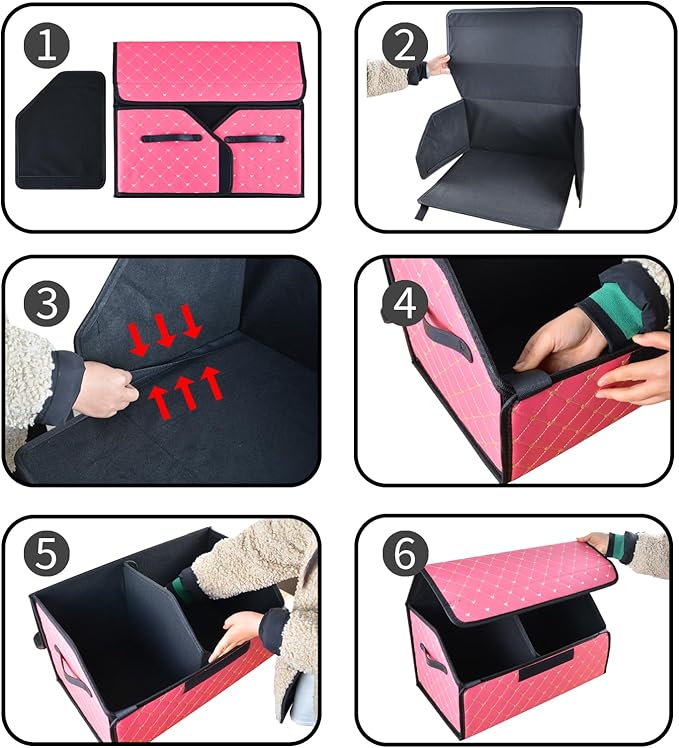 1

2

3

4

5

6