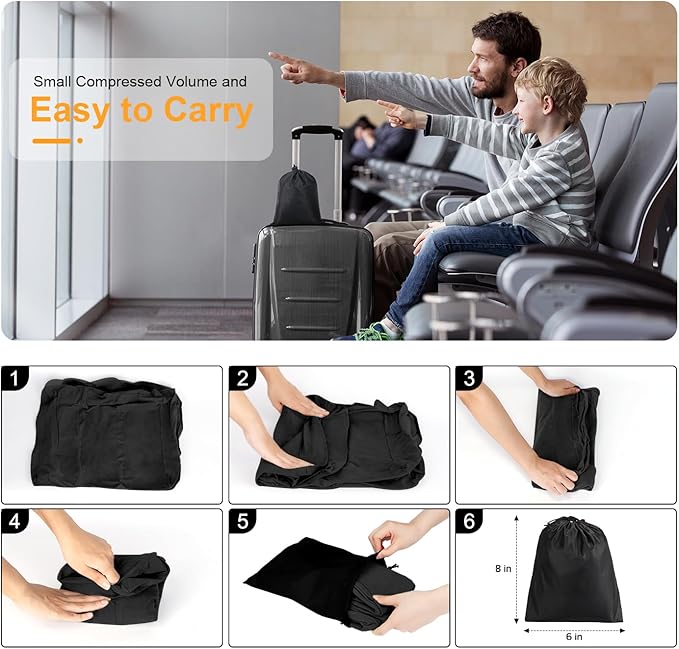 Small Compressed Volume and

Easy to Carry

1

2

3

4

5

6

8 in

6 in