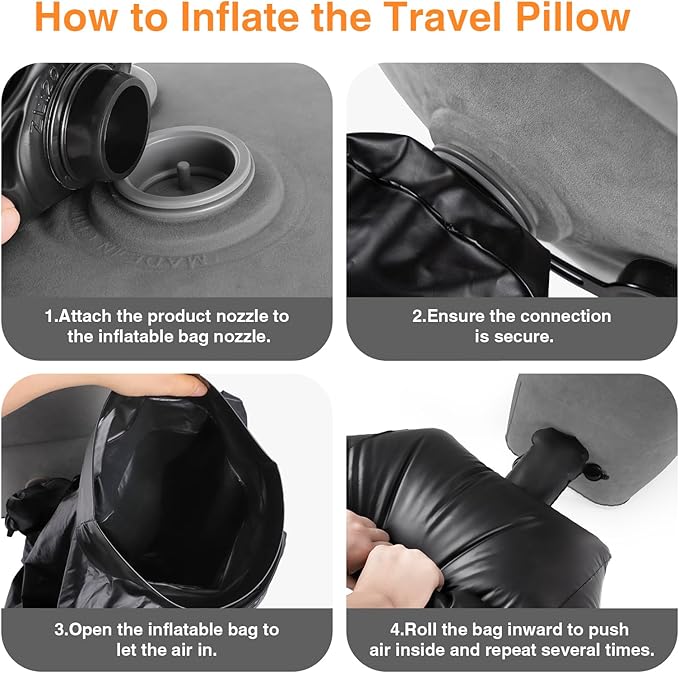 How to Inflate the Travel Pillow

1.Attach the product nozzle to the inflatable bag nozzle.

2.Ensure the connection is secure.

3.Open the inflatable bag to let the air in.

4.Roll the bag inward to push air inside and repeat several times.