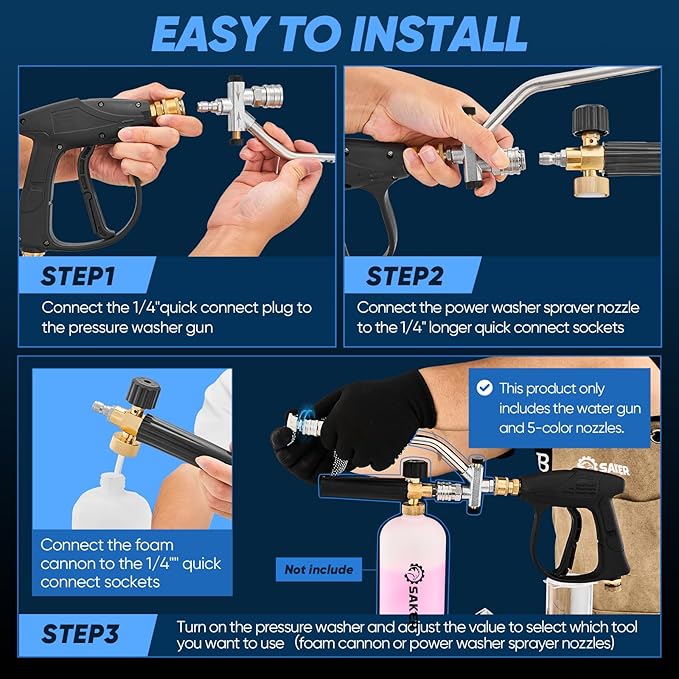 EASY TO INSTALL

STEP1

Connect the 1/4"quick connect plug to the pressure washer gun

STEP2

Connect the power washer sprayer nozzle to the 1/4" longer quick connect sockets

Connect the foam cannon to the 1/4"" quick connect sockets

This product only includes the water gun and 5-color nozzles.

SAKER

Not include

SAKER

STEP3

Turn on the pressure washer and adjust the value to select which tool you want to use (foam cannon or power washer sprayer nozzles)