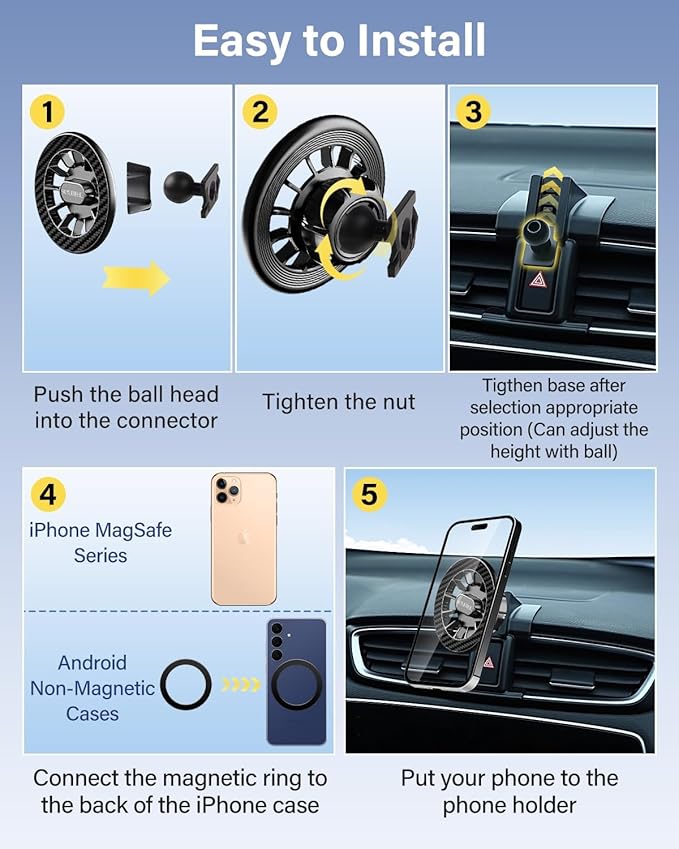 Easy to Install

1

Push the ball head into the connector

2

Tighten the nut

3

Tigthen base after selection appropriate position (Can adjust the height with ball)

4

iPhone MagSafe Series

Android Non-Magnetic Cases

Connect the magnetic ring to the back of the iPhone case

5

Put your phone to the phone holder