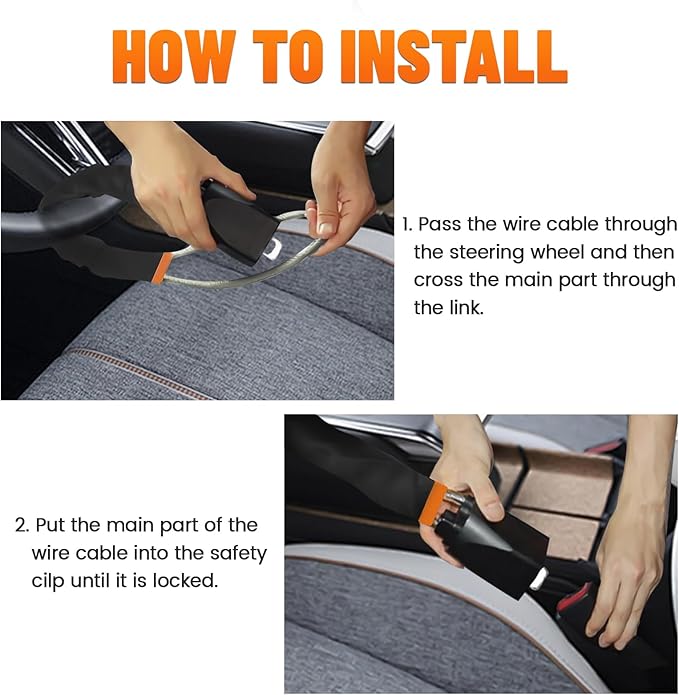 HOW TO INSTALL

1. Pass the wire cable through the steering wheel and then cross the main part through the link.

2. Put the main part of the wire cable into the safety cilp until it is locked.