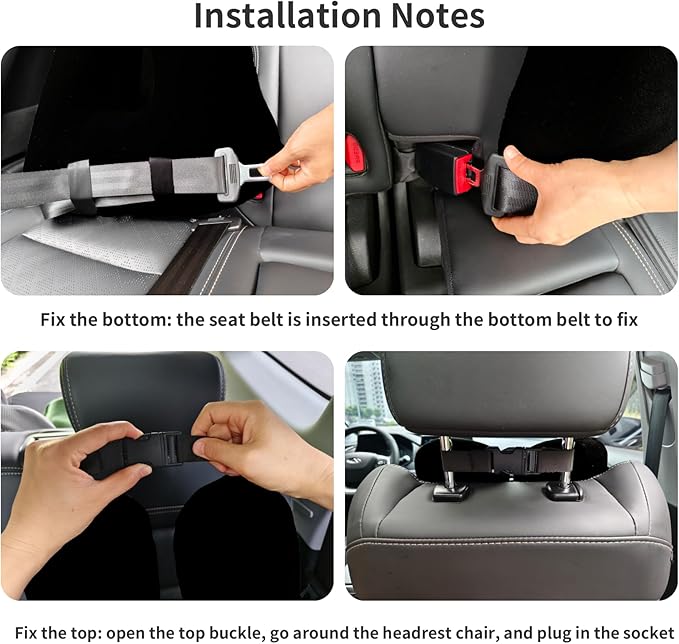 Installation Notes

Fix the bottom: the seat belt is inserted through the bottom belt to fix

Fix the top: open the top buckle, go around the headrest chair, and plug in the socket