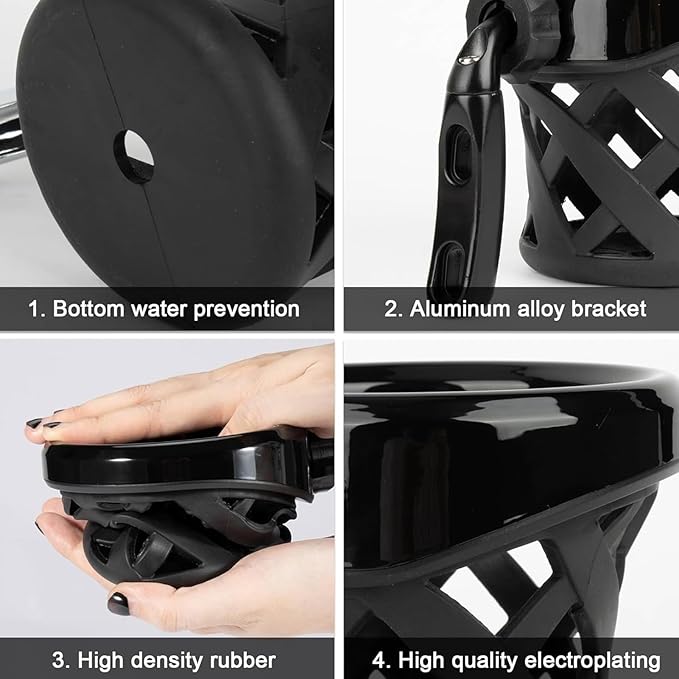 1. Bottom water prevention

2. Aluminum alloy bracket

3. High density rubber

4. High quality electroplating