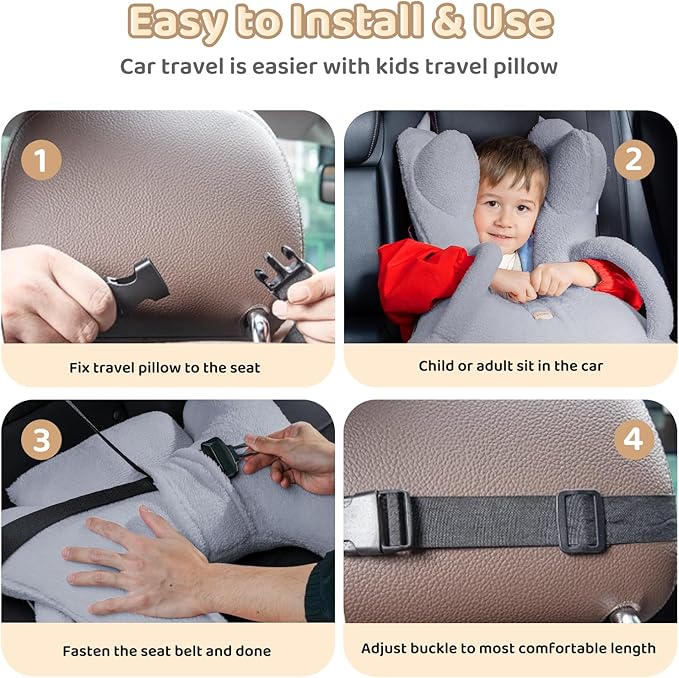 Easy to Install & Use

Car travel is easier with kids travel pillow

1

Fix travel pillow to the seat

2

Child or adult sit in the car

3

Fasten the seat belt and done

4

Adjust buckle to most comfortable length