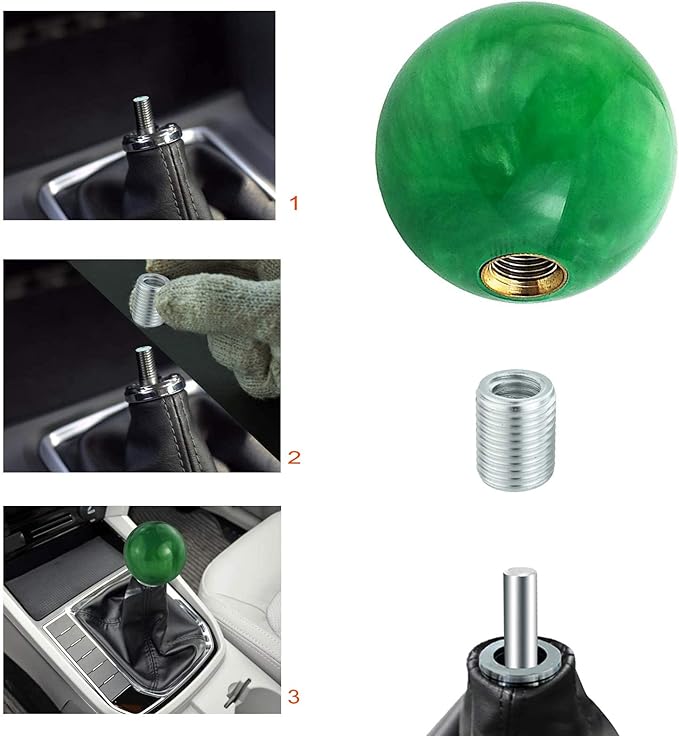 1

2

3