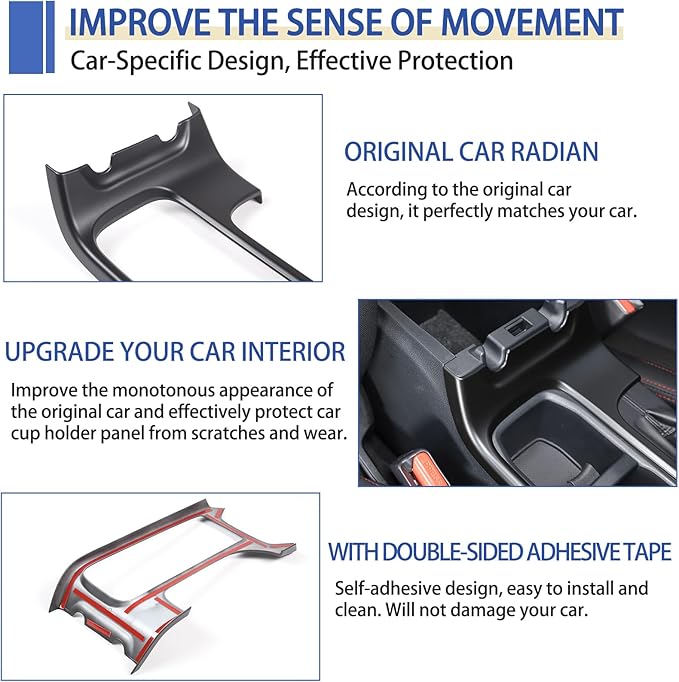 IMPROVE THE SENSE OF MOVEMENT
Car-Specific Design, Effective Protection

ORIGINAL CAR RADIAN
According to the original car design, it perfectly matches your car.

UPGRADE YOUR CAR INTERIOR
Improve the monotonous appearance of the original car and effectively protect car cup holder panel from scratches and wear.

WITH DOUBLE-SIDED ADHESIVE TAPE
Self-adhesive design, easy to install and clean. Will not damage your car.