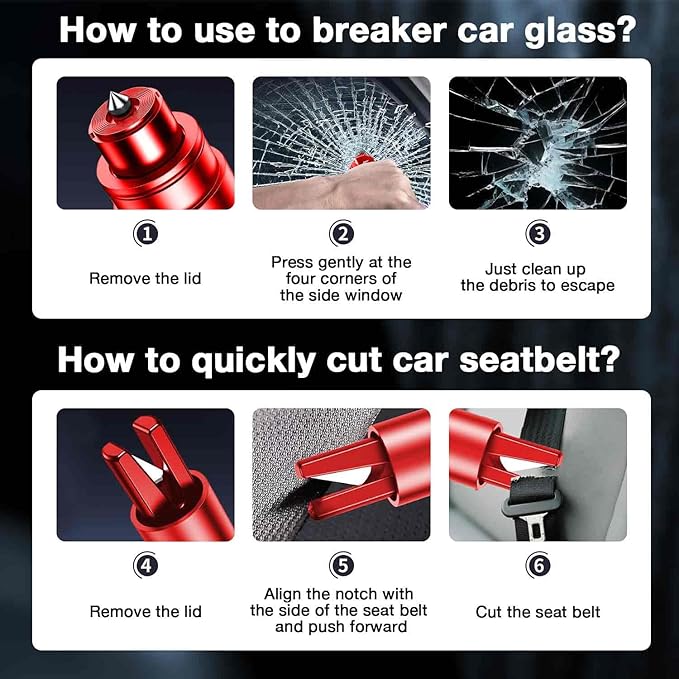 How to use to breaker car glass?

1
Remove the lid

2
Press gently at the four corners of the side window

3
Just clean up the debris to escape

How to quickly cut car seatbelt?

4
Remove the lid

5
Align the notch with the side of the seat belt and push forward

6
Cut the seat belt