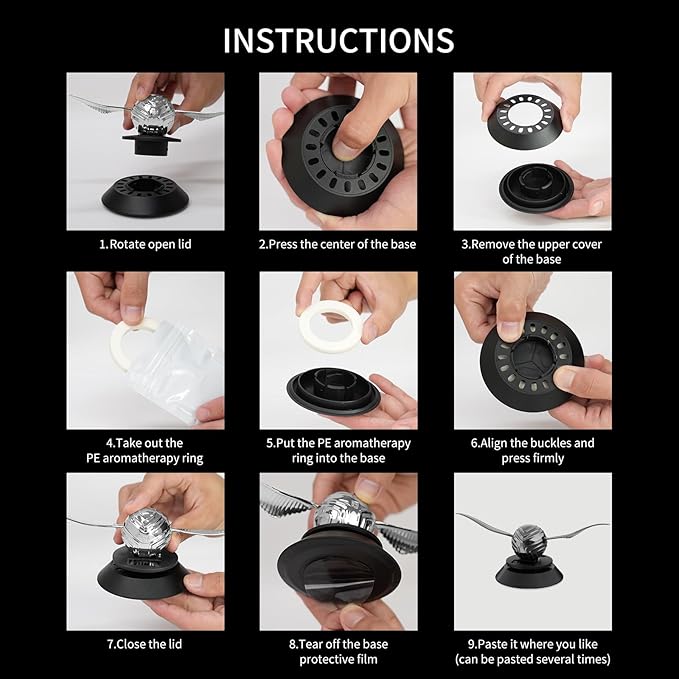 INSTRUCTIONS

1.Rotate open lid

2.Press the center of the base

3.Remove the upper cover of the base

4.Take out the PE aromatherapy ring

5.Put the PE aromatherapy ring into the base

6.Align the buckles and press firmly

7.Close the lid

8.Tear off the base protective film

9.Paste it where you like (can be pasted several times)