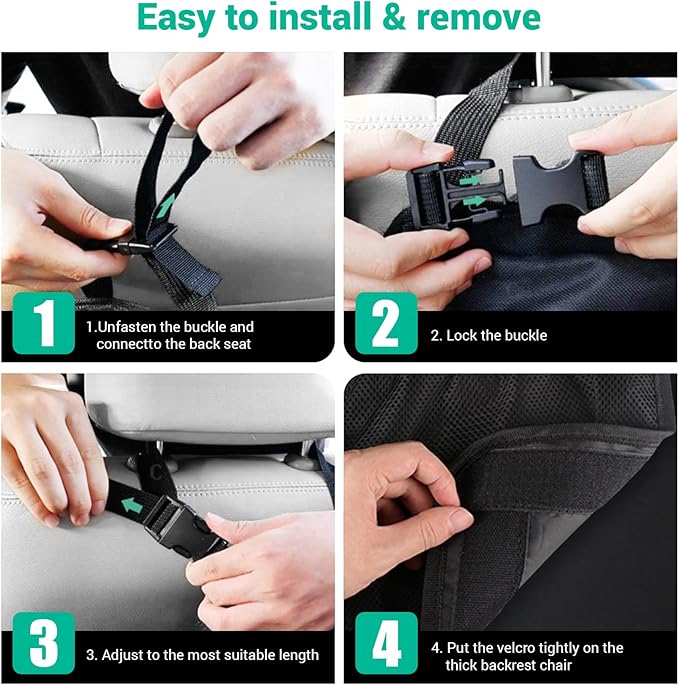 Easy to install & remove

1

1.Unfasten the buckle and connectto the back seat

2

2. Lock the buckle

3

3. Adjust to the most suitable length

4

4. Put the velcro tightly on the thick backrest chair