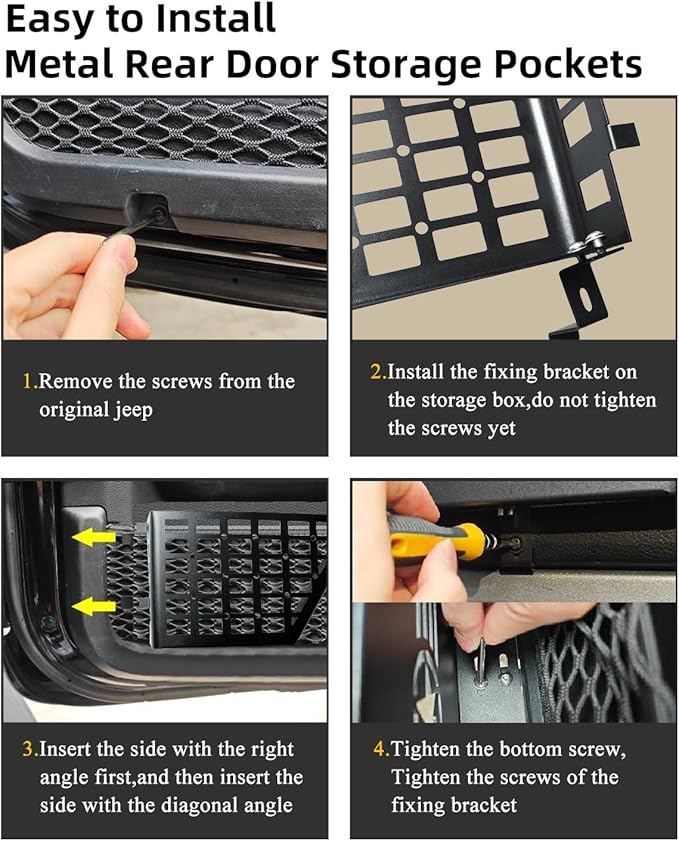 Easy to Install
Metal Rear Door Storage Pockets

1.Remove the screws from the original jeep

2.Install the fixing bracket on the storage box,do not tighten the screws yet

3.Insert the side with the right angle first,and then insert the side with the diagonal angle

4.Tighten the bottom screw, Tighten the screws of the fixing bracket