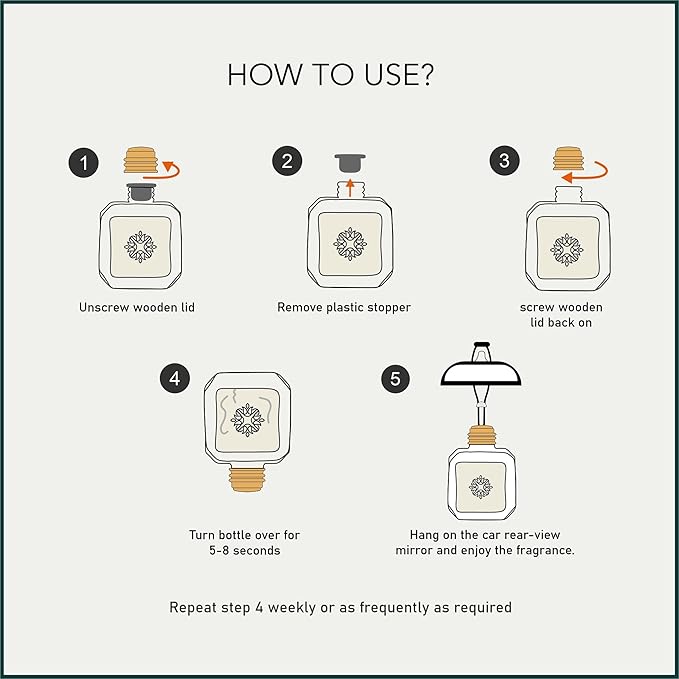 HOW TO USE?

1

Unscrew wooden lid

2

Remove plastic stopper

3

screw wooden lid back on

4

Turn bottle over for 5-8 seconds

5

Hang on the car rear-view mirror and enjoy the fragrance.

Repeat step 4 weekly or as frequently as required