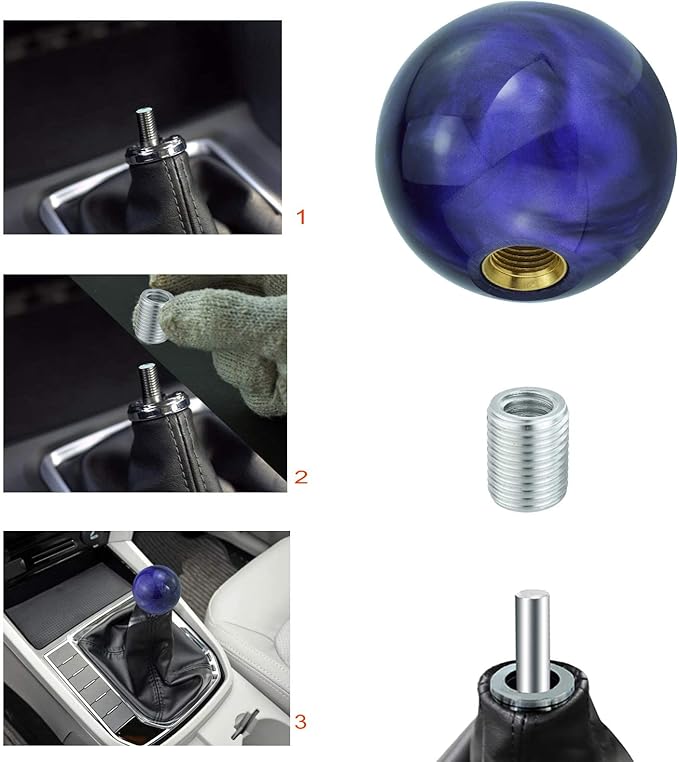 1

2

3