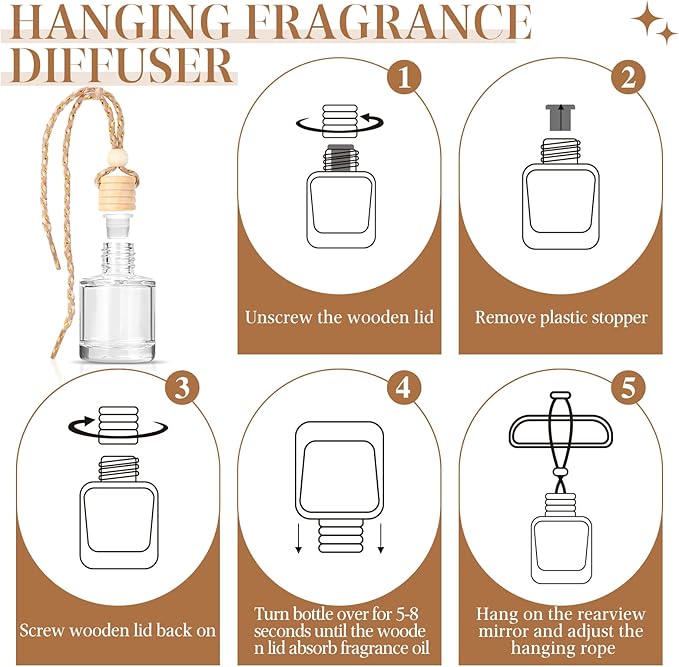 HANGING FRAGRANCE DIFFUSER

1

Unscrew the wooden lid

2

Remove plastic stopper

3

Screw wooden lid back on

4

Turn bottle over for 5-8 seconds until the woode n lid absorb fragrance oil

5

Hang on the rearview mirror and adjust the hanging rope