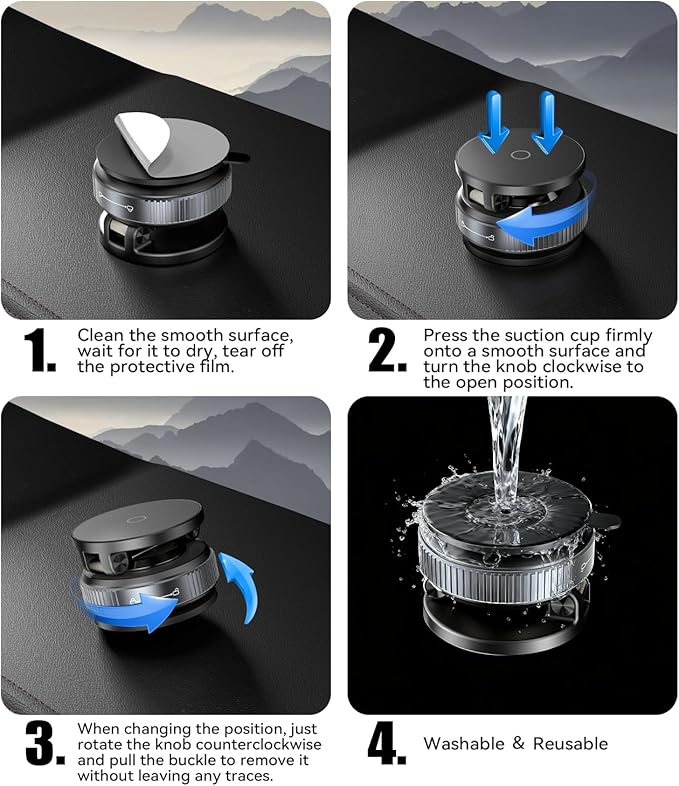 1. Clean the smooth surface, wait for it to dry, tear off the protective film.

2. Press the suction cup firmly onto a smooth surface and turn the knob clockwise to the open position.

3. When changing the position, just rotate the knob counterclockwise and pull the buckle to remove it without leaving any traces.

4. Washable & Reusable