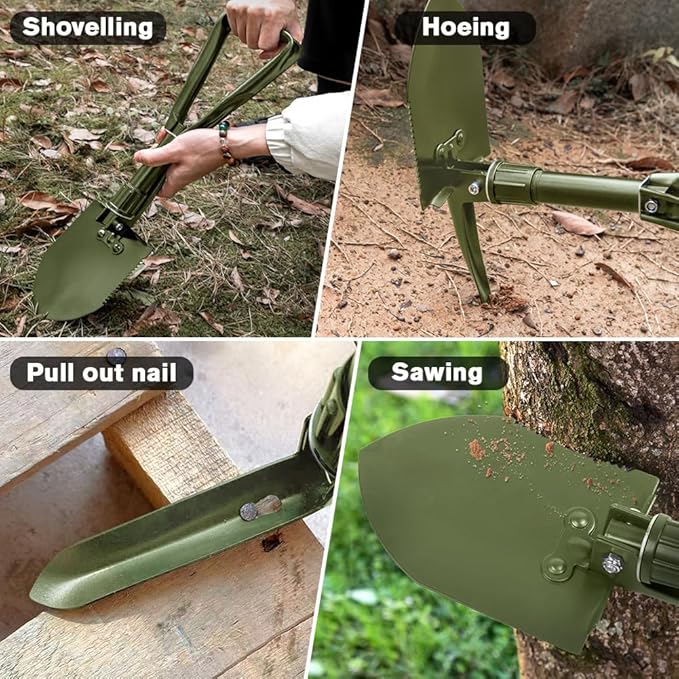 Shovelling

Hoeing

Pull out nail

Sawing