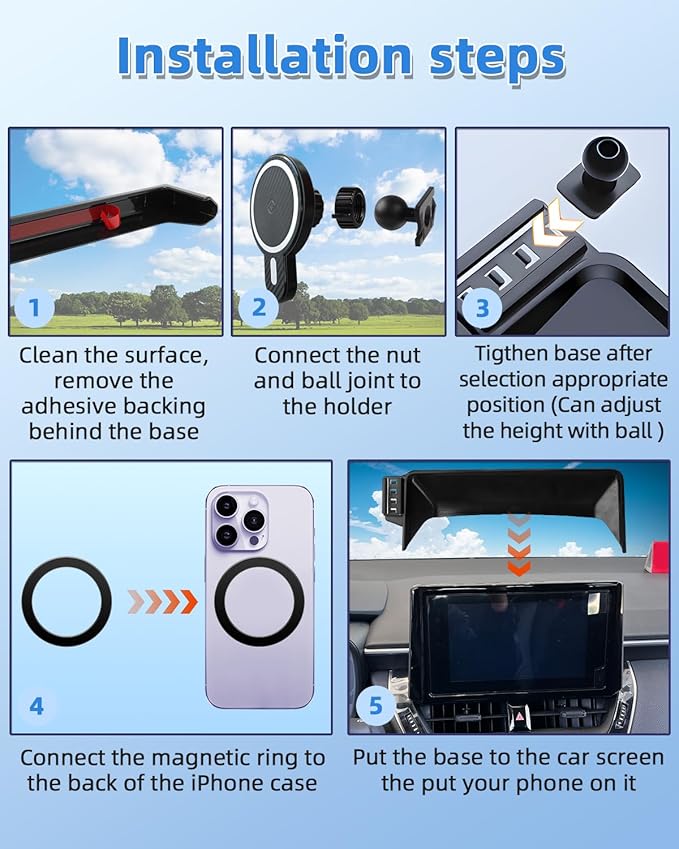 Installation steps

1
Clean the surface, remove the adhesive backing behind the base

2
Connect the nut and ball joint to the holder

3
Tigthen base after selection appropriate position (Can adjust the height with ball )

4
Connect the magnetic ring to the back of the iPhone case

5
Put the base to the car screen the put your phone on it