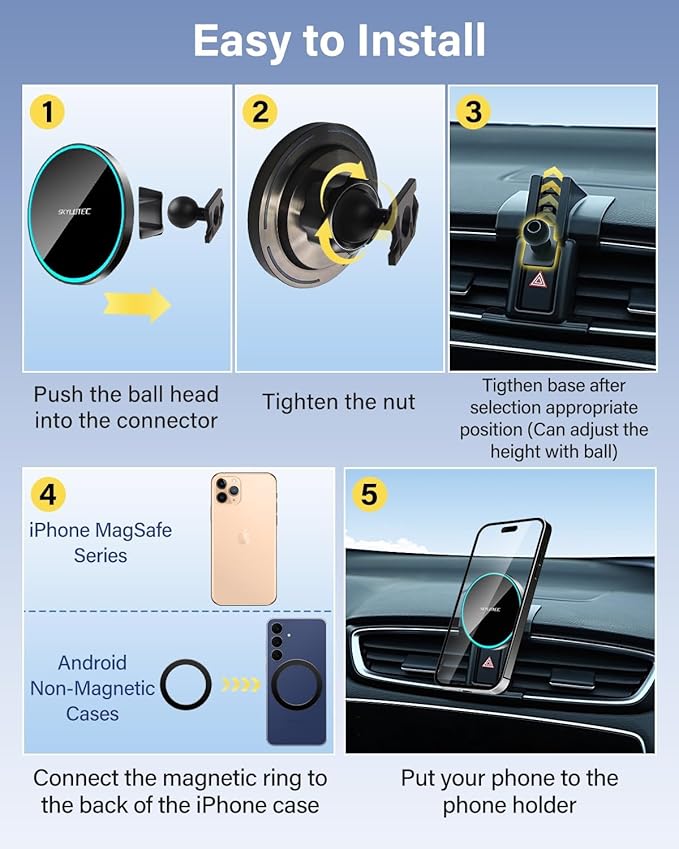 Easy to Install

1

SKYLOTEC

Push the ball head into the connector

2

Tighten the nut

3

Tigthen base after selection appropriate position (Can adjust the height with ball)

4

iPhone MagSafe Series

Android Non-Magnetic Cases

Connect the magnetic ring to the back of the iPhone case

5

SKYLOTEC

Put your phone to the phone holder