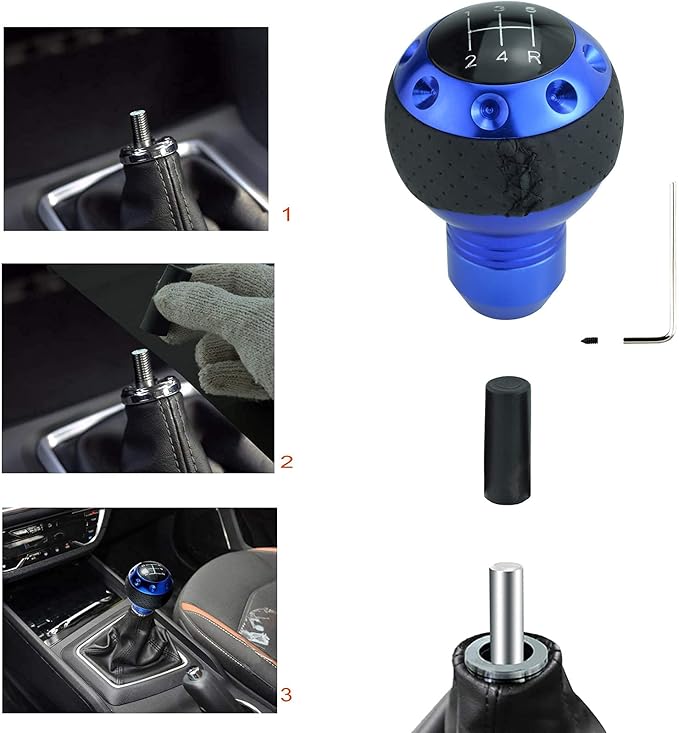 1

2

3

1 3 5
2 4 R