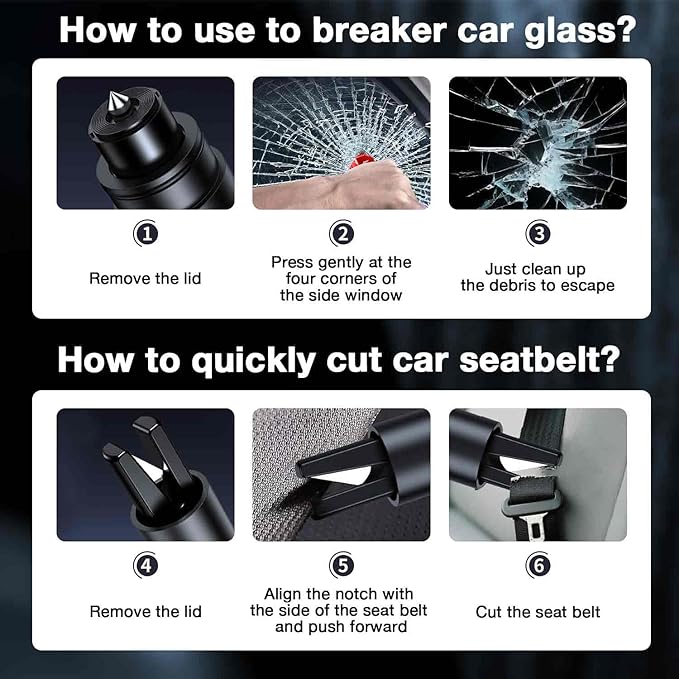 How to use to breaker car glass?

1
Remove the lid

2
Press gently at the four corners of the side window

3
Just clean up the debris to escape

How to quickly cut car seatbelt?

4
Remove the lid

5
Align the notch with the side of the seat belt and push forward

6
Cut the seat belt