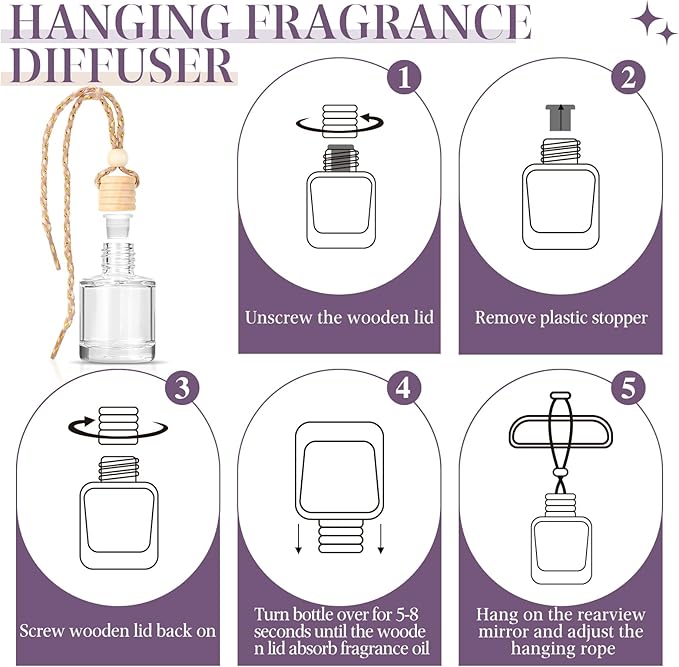 HANGING FRAGRANCE DIFFUSER

1
Unscrew the wooden lid

2
Remove plastic stopper

3
Screw wooden lid back on

4
Turn bottle over for 5-8 seconds until the woode n lid absorb fragrance oil

5
Hang on the rearview mirror and adjust the hanging rope